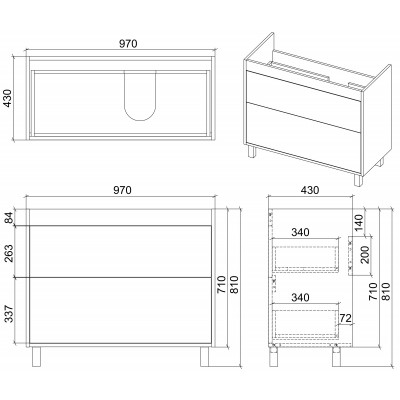 970
430
970
84
263
337
710
810
430
140
340
200
340
72
710
810